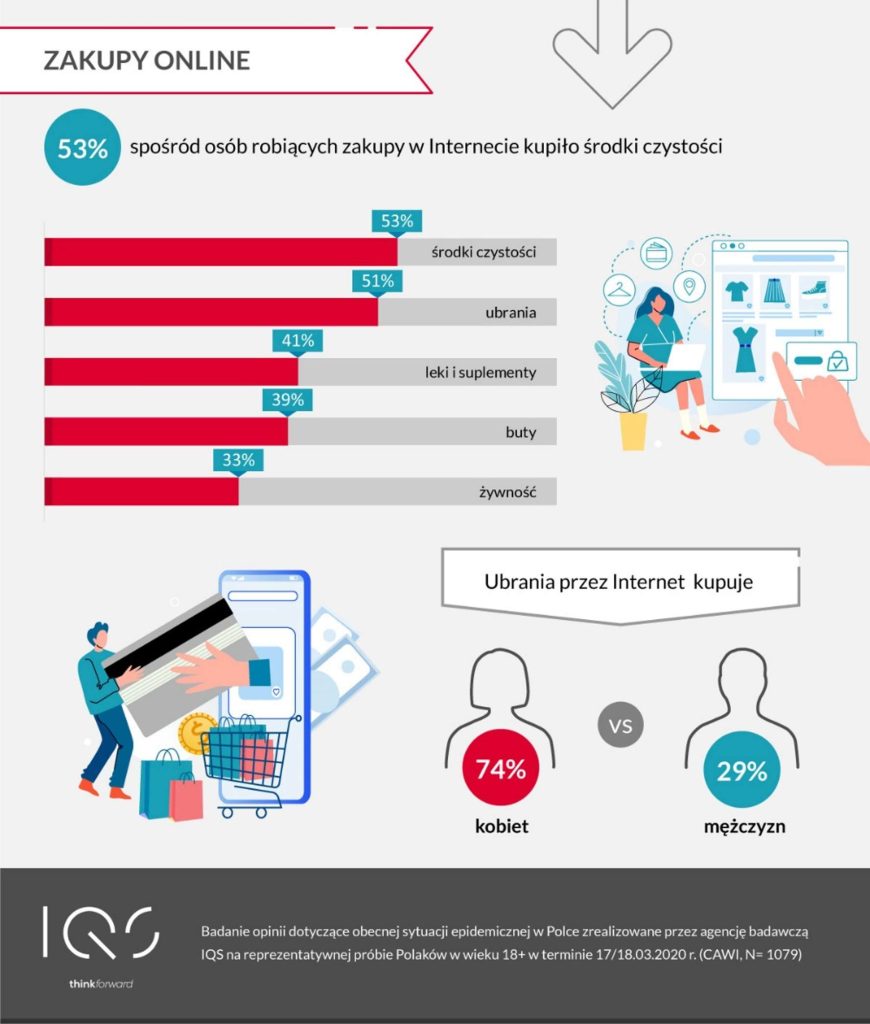 ZAKUPY ONLINE

53% spośród osób robiących zakupy w Internecie kupiło środki czystości

53% środki czystości
51% ubrania
41% leki i suplementy
39% buty
33% żywność

Ubrania przez Internet kupuje

74% kobiet

VS

29% mężczyzn

IQS
thinkforward

Badanie opinii dotyczące obecnej sytuacji epidemicznej w Polce zrealizowane przez agencję badawczą IQS na reprezentatywnej próbie Polaków w wieku 18+ w terminie 17/18.03.2020 r. (CAWI, N= 1079)